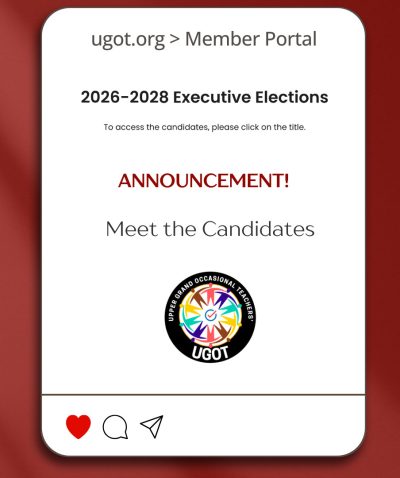 ugot.org > Member Portal

2026-2028 Executive Elections

To access the candidates, please click on the title.

ANNOUNCEMENT!

Meet the Candidates

UPPER GRAND OCCASIONAL TEACHERS'
UGOT